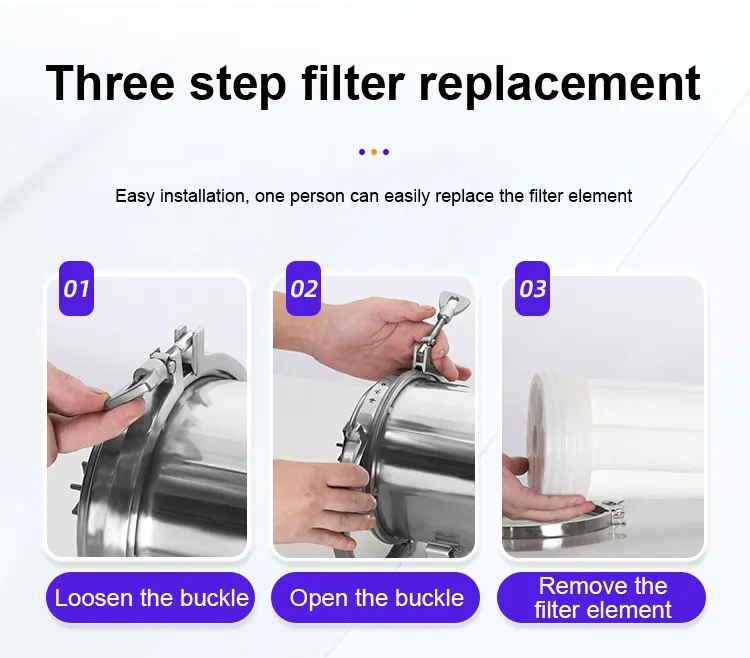 Three step filter replacement

Easy installation, one person can easily replace the filter element

01

02

03

Loosen the buckle

Open the buckle

Remove the filter element