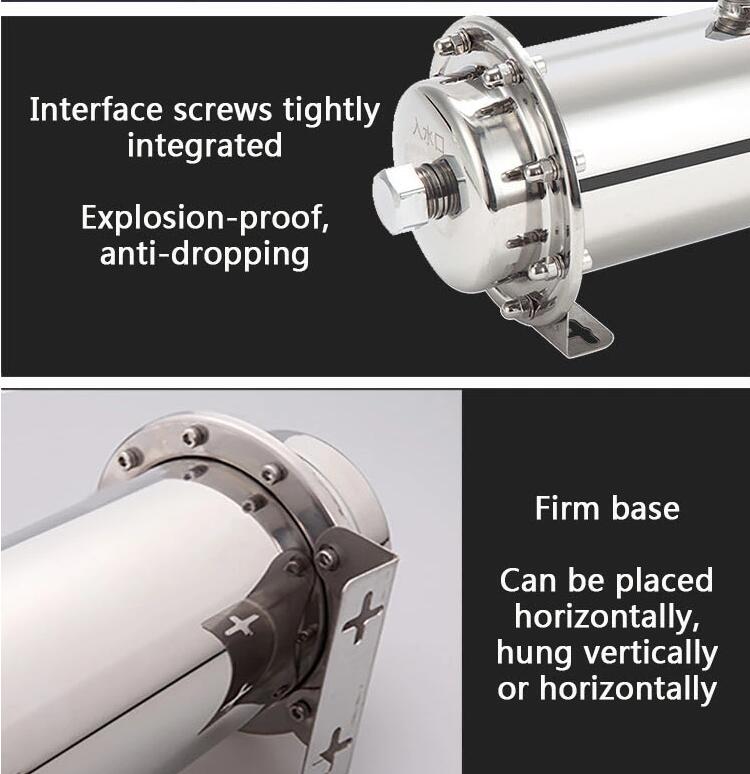 Interface screws tightly integrated

Explosion-proof, anti-dropping

入水口

Firm base

Can be placed horizontally, hung vertically or horizontally