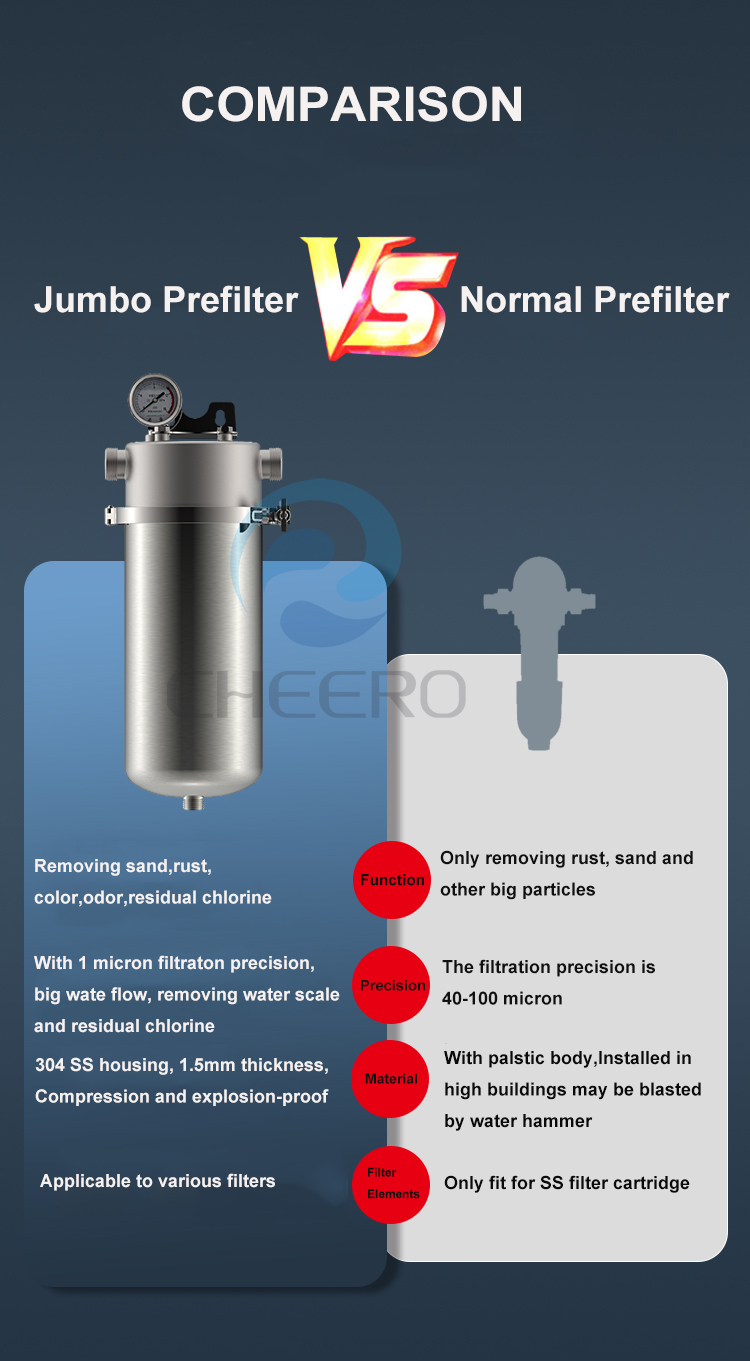 COMPARISON

Jumbo Prefilter VS Normal Prefilter

CHEERO

Removing sand,rust, color,odor,residual chlorine

Function

Only removing rust, sand and other big particles

With 1 micron filtraton precision, big wate flow, removing water scale and residual chlorine

Precision

The filtration precision is 40-100 micron

304 SS housing, 1.5mm thickness, Compression and explosion-proof

Material

With palstic body,Installed in high buildings may be blasted by water hammer

Applicable to various filters

Filter Elements

Only fit for SS filter cartridge