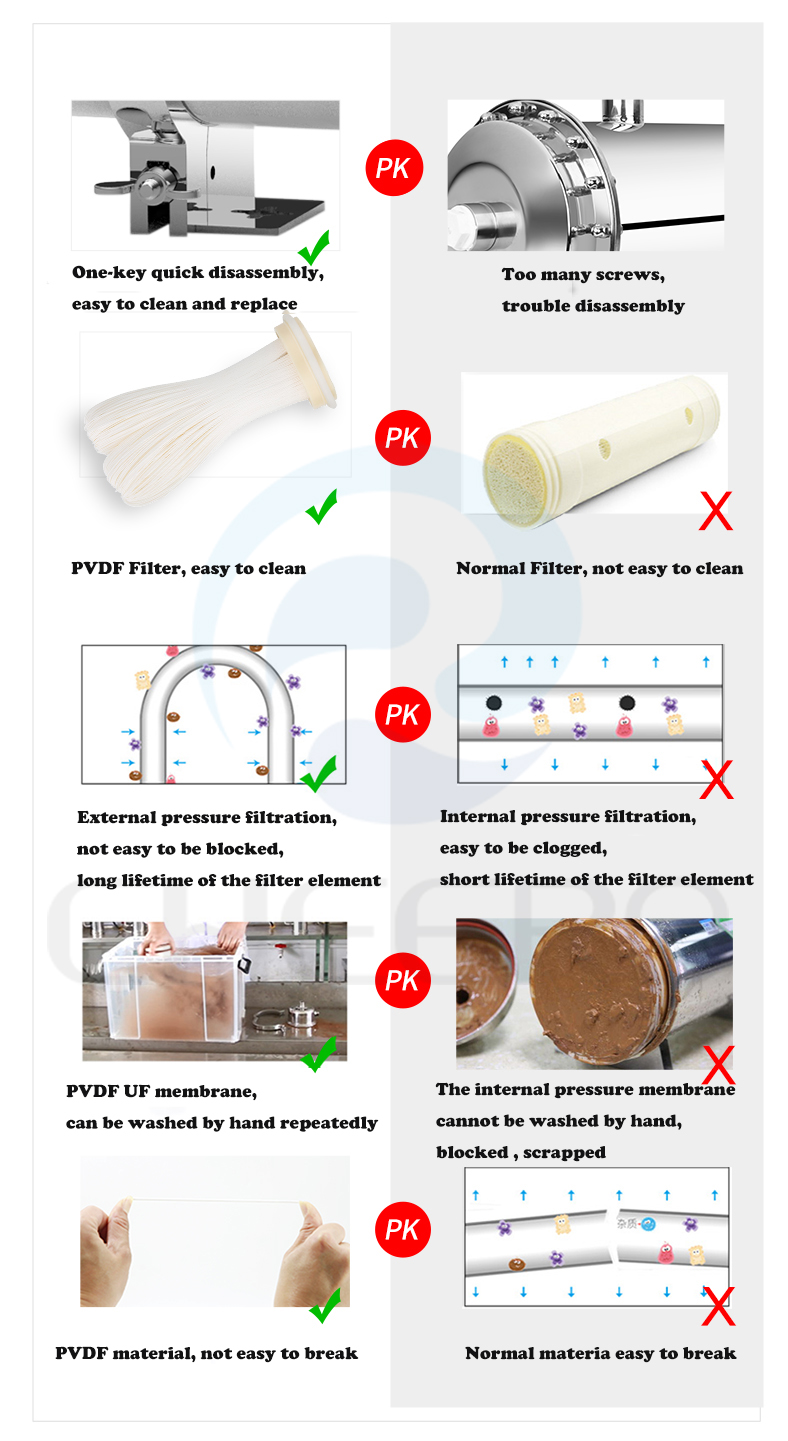 PK

One-key quick disassembly, easy to clean and replace

Too many screws, trouble disassembly

PK

PVDF Filter, easy to clean

Normal Filter, not easy to clean

PK

External pressure filtration, not easy to be blocked, long lifetime of the filter element

Internal pressure filtration, easy to be clogged, short lifetime of the filter element

PK

PVDF UF membrane, can be washed by hand repeatedly

The internal pressure membrane cannot be washed by hand, blocked , scrapped

PK

杂质

PVDF material, not easy to break

Normal materia easy to break